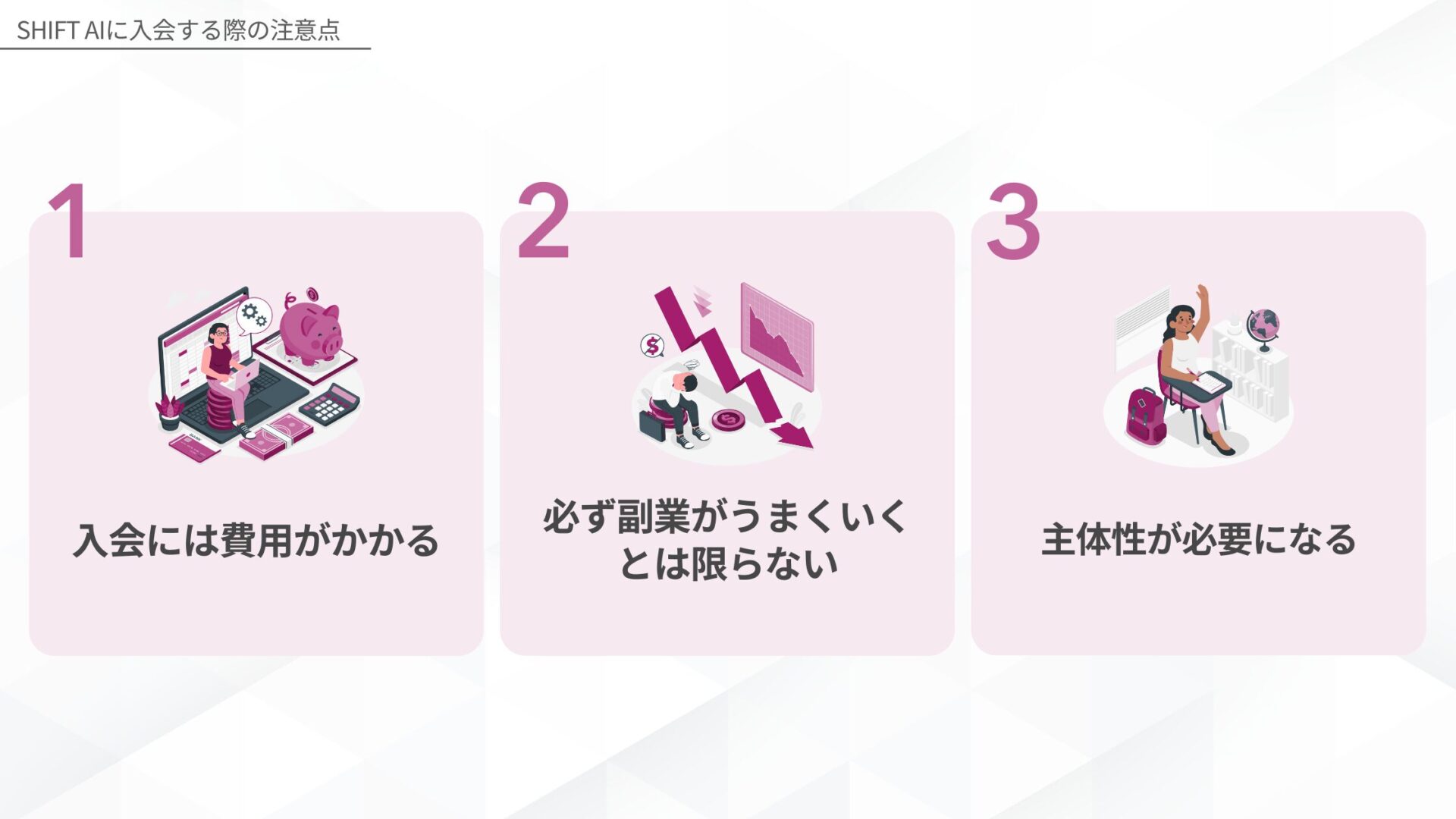 SHIFT AIに入会する際の注意点

1

入会には費用がかかる

2

必ず副業がうまくいくとは限らない

3

主体性が必要になる